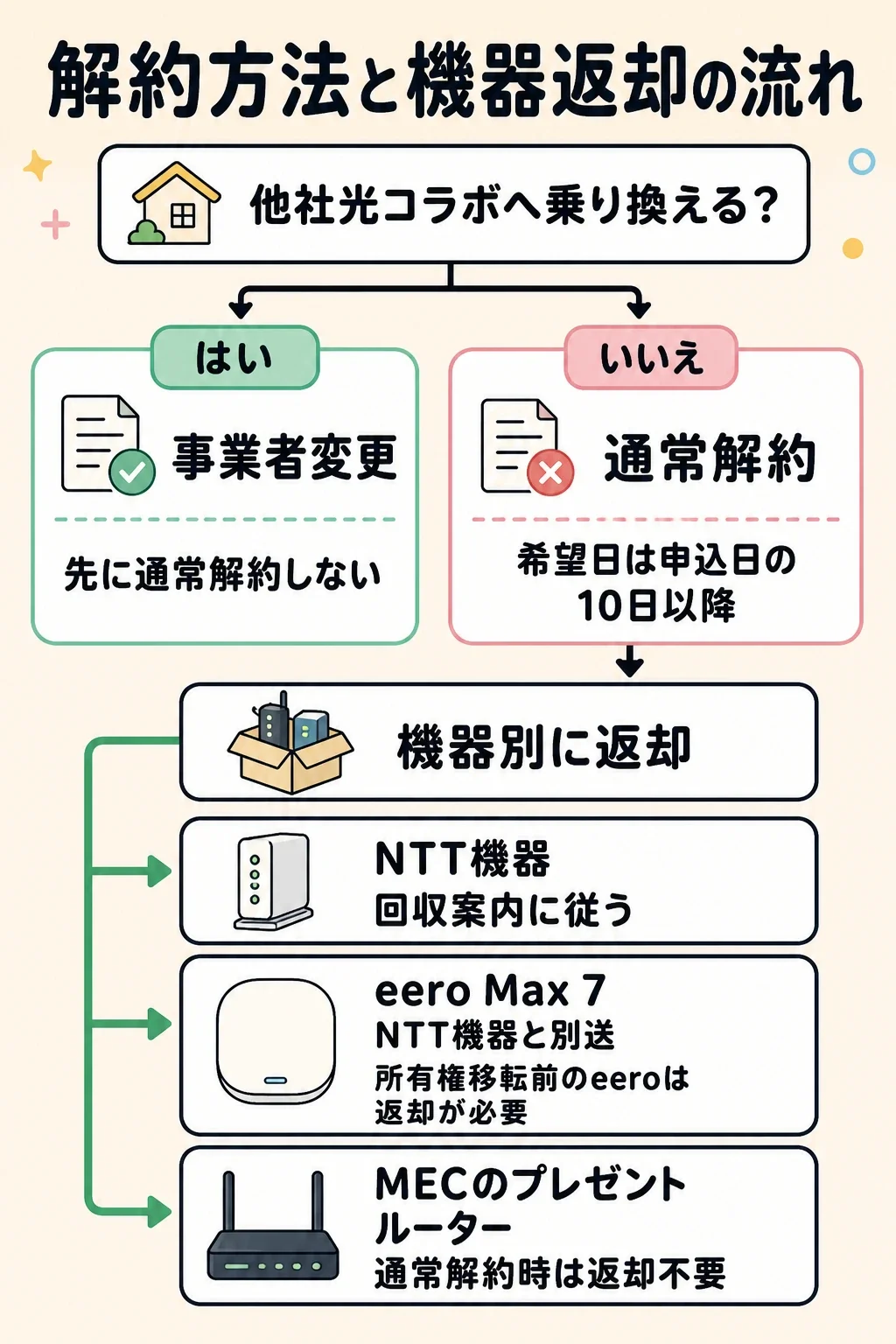 解約方法と機器返却の流れ

他社光コラボへ乗り換える？

はい

事業者変更

先に通常解約しない

いいえ

通常解約

希望日は申込日の10日以降

機器別に返却

NTT機器
回収案内に従う

eero Max 7
NTT機器と別送
所有権移転前のeeroは返却が必要

MECのプレゼントルーター
通常解約時は返却不要